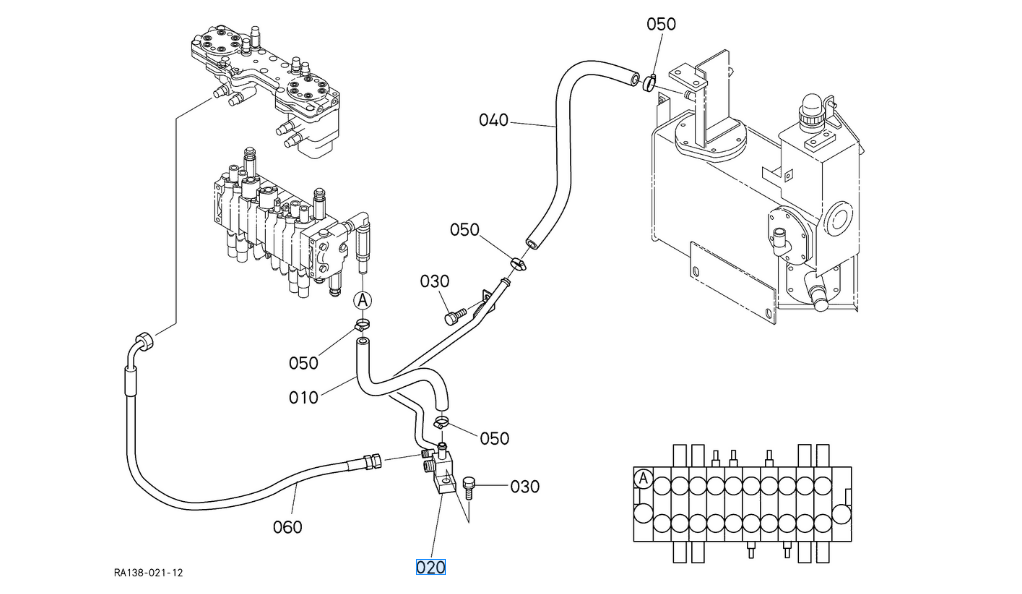 050
040
050
030
A
050
010
050
030
060
020
A
RA138-021-12